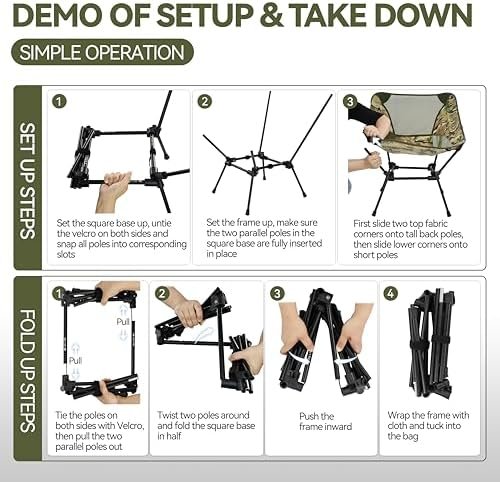 DEMO OF SETUP & TAKE DOWN

SIMPLE OPERATION

SET UP STEPS

1

Set the square base up, untie the velcro on both sides and snap all poles into corresponding slots

2

Set the frame up, make sure the two parallel poles in the square base are fully inserted in place

3

First slide two top fabric corners onto tall back poles, then slide lower corners onto short poles

FOLD UP STEPS

1

Pull

Pull

Tie the poles on both sides with Velcro, then pull the two parallel poles out

2

Twist two poles around and fold the square base in half

3

Push the frame inward

4

Wrap the frame with cloth and tuck into the bag